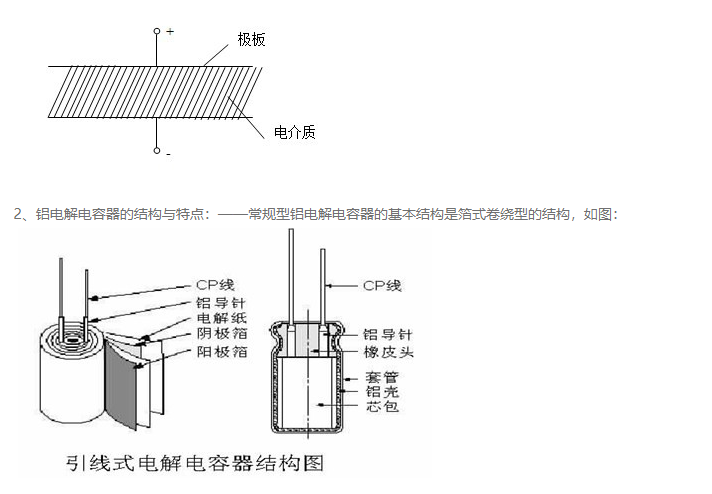 +
极板
电介质
-

2、铝电解电容器的结构与特点：——常规型铝电解电容器的基本结构是箔式卷绕型的结构，如图：

CP线
铝导针
电解纸
阴极箔
阳极箔

CP线
铝导针
橡皮头
套管
铝壳
芯包

引线式电解电容器结构图